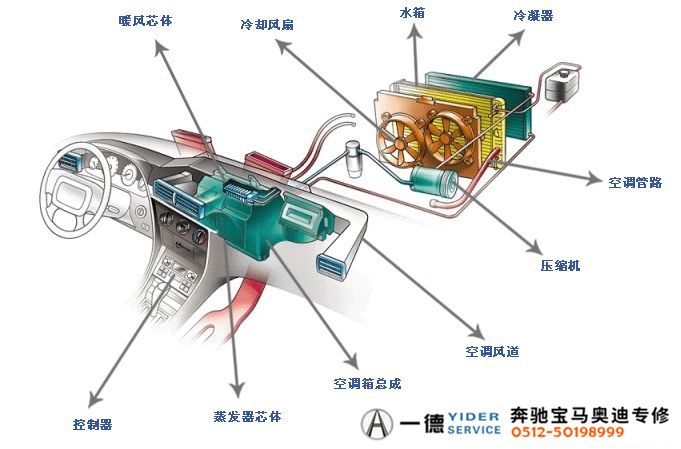 暖风芯体

冷却风扇

水箱

冷凝器

空调管路

压缩机

空调风道

空调箱总成

蒸发器芯体

控制器

一德 YIDER SERVICE

奔驰宝马奥迪专修

0512-50198999